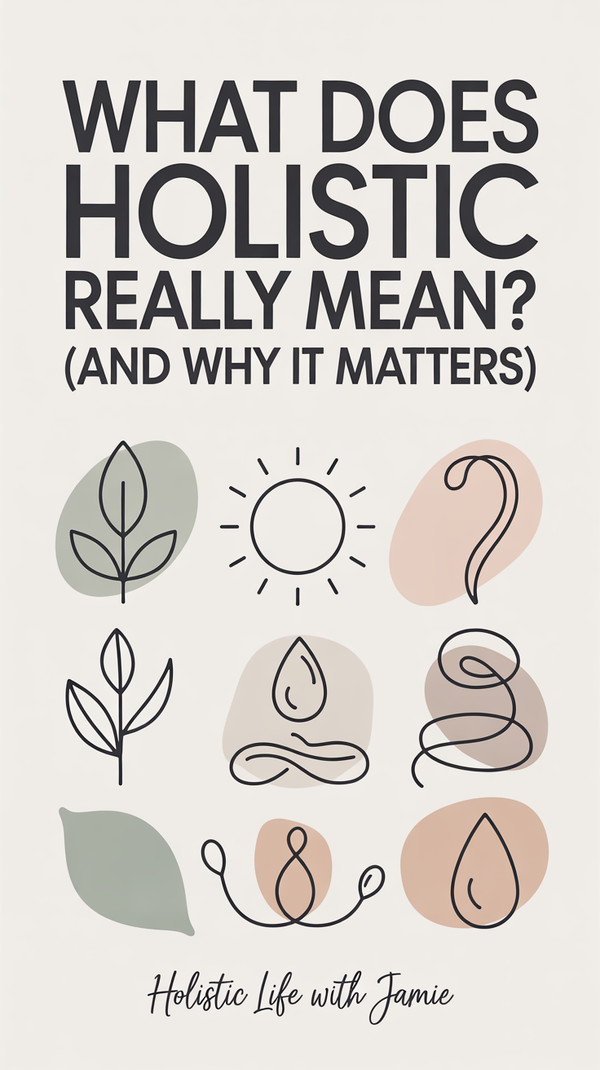 WHAT DOES HOLISTIC REALLY MEAN? (AND WHY IT MATTERS)

Holistic Life with Jamie