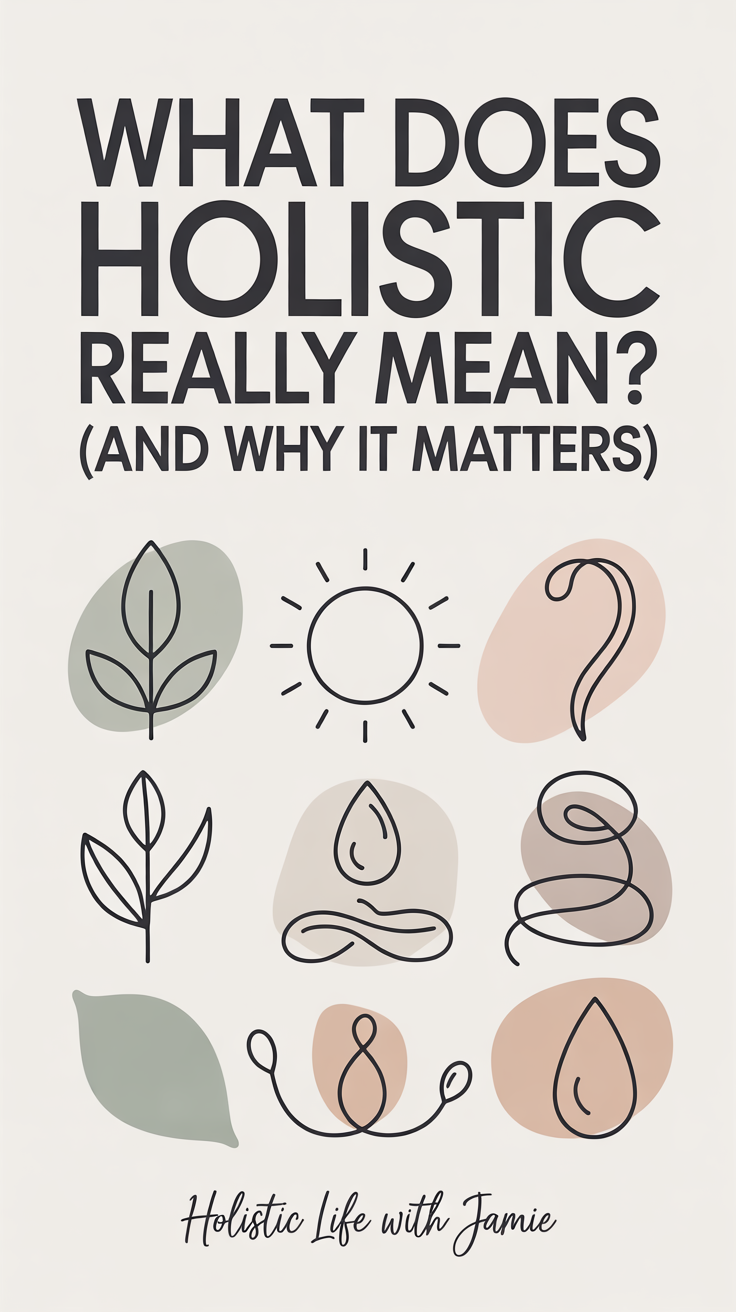 WHAT DOES HOLISTIC REALLY MEAN? (AND WHY IT MATTERS)

Holistic Life with Jamie