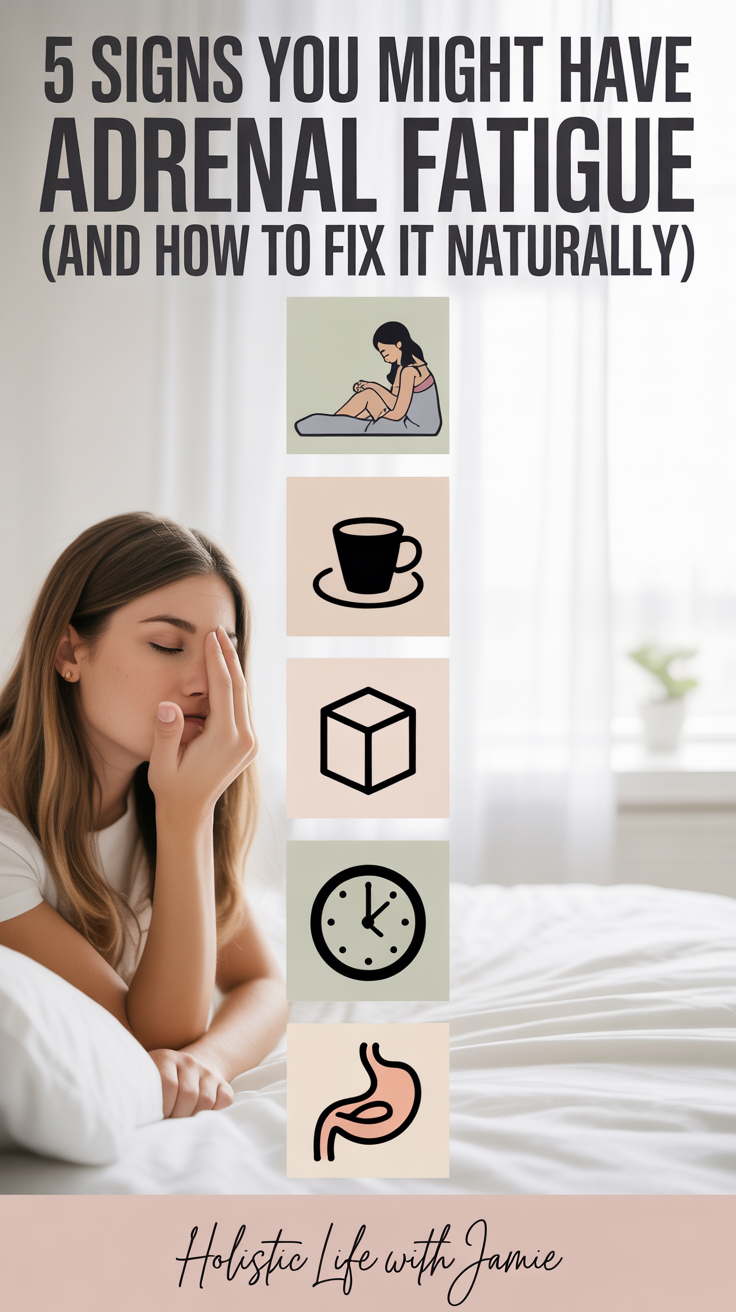 5 SIGNS YOU MIGHT HAVE ADRENAL FATIGUE (AND HOW TO FIX IT NATURALLY)

Holistic Life with Jamie